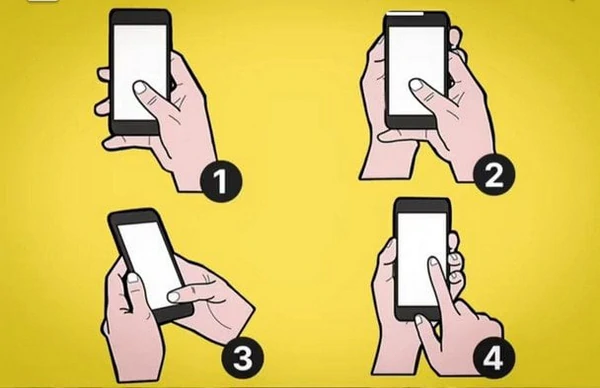 1
2
3
4